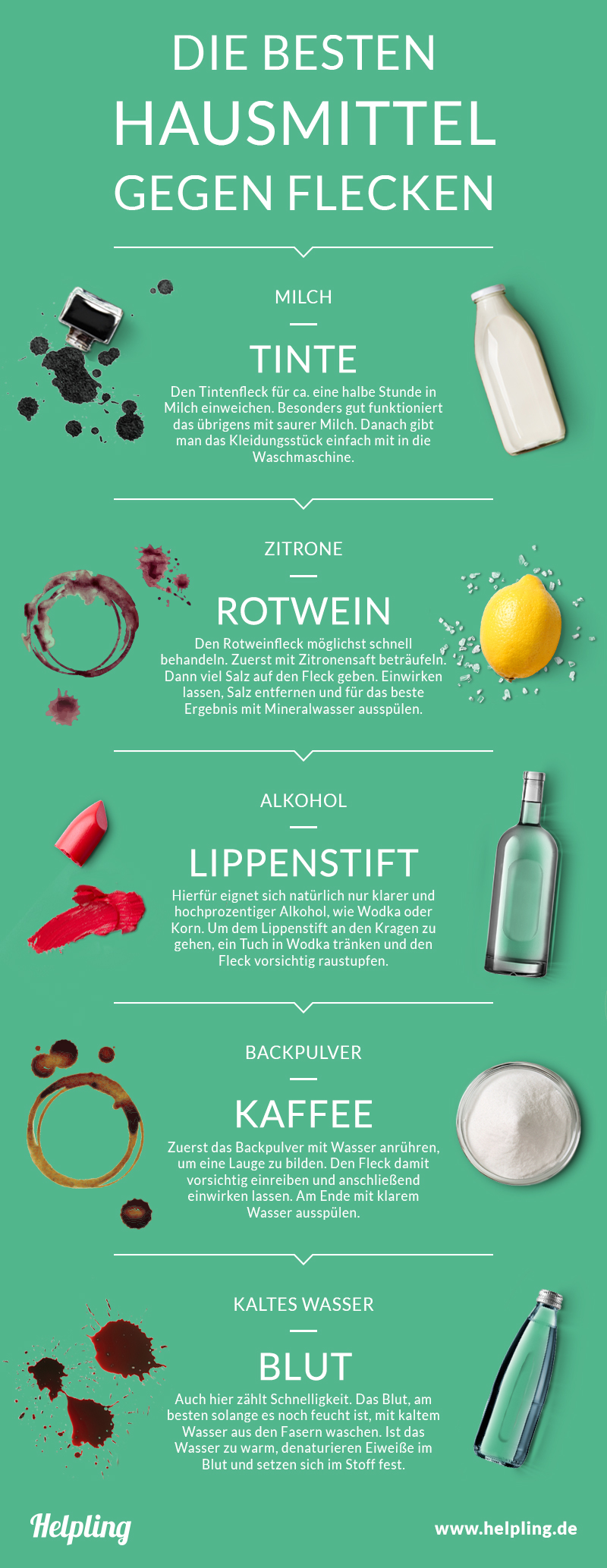 DIE BESTEN
HAUSMITTEL
GEGEN FLECKEN

MILCH

TINTE

Den Tintenfleck für ca. eine halbe Stunde in Milch einweichen. Besonders gut funktioniert das übrigens mit saurer Milch. Danach gibt man das Kleidungsstück einfach mit in die Waschmaschine.

ZITRONE

ROTWEIN

Den Rotweinfleck möglichst schnell behandeln. Zuerst mit Zitronensaft beträufeln. Dann viel Salz auf den Fleck geben. Einwirken lassen, Salz entfernen und für das beste Ergebnis mit Mineralwasser ausspülen.

ALKOHOL

LIPPENSTIFT

Hierfür eignet sich natürlich nur klarer und hochprozentiger Alkohol, wie Wodka oder Korn. Um dem Lippenstift an den Kragen zu gehen, ein Tuch in Wodka tränken und den Fleck vorsichtig raustupfen.

BACKPULVER

KAFFEE

Zuerst das Backpulver mit Wasser anrühren, um eine Lauge zu bilden. Den Fleck damit vorsichtig einreiben und anschließend einwirken lassen. Am Ende mit klarem Wasser ausspülen.

KALTES WASSER

BLUT

Auch hier zählt Schnelligkeit. Das Blut, am besten solange es noch feucht ist, mit kaltem Wasser aus den Fasern waschen. Ist das Wasser zu warm, denaturieren Eiweiße im Blut und setzen sich im Stoff fest.

Helpling

www.helpling.de